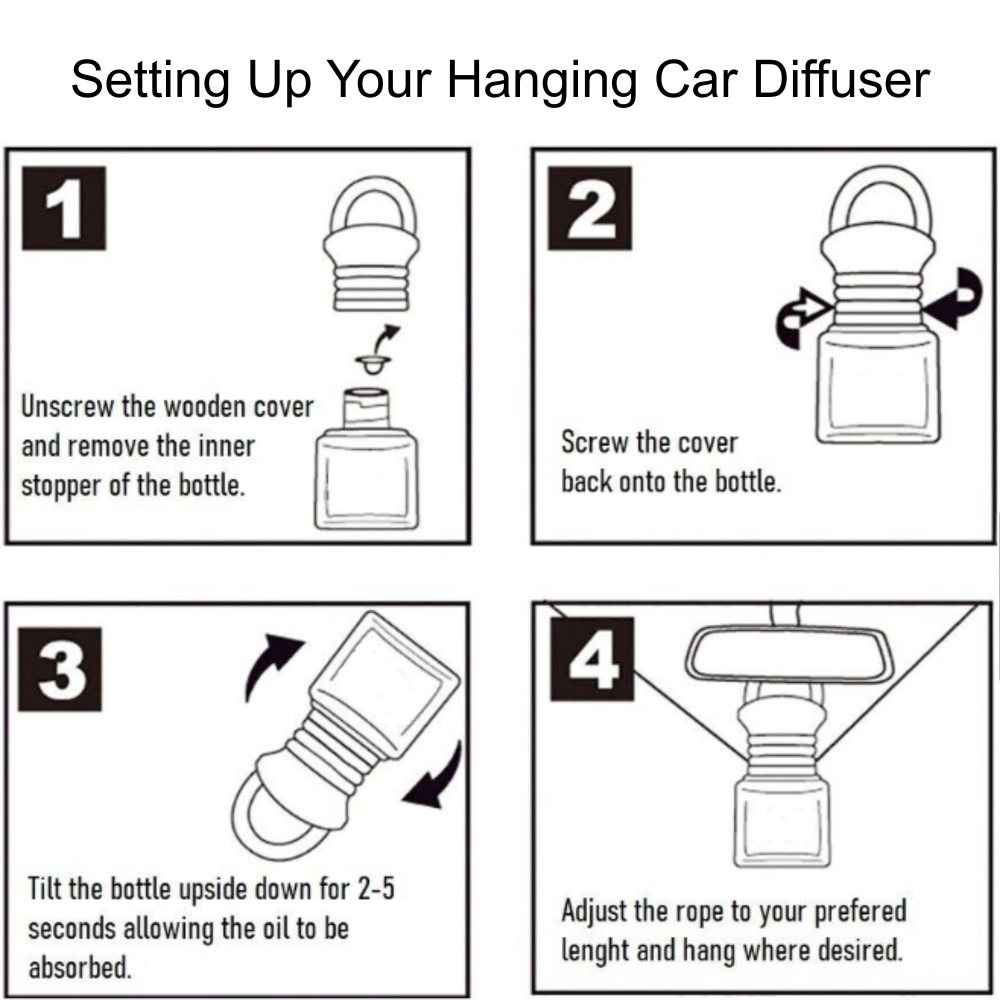 Setting Up Your Hanging Car Diffuser

1

Unscrew the wooden cover and remove the inner stopper of the bottle.

2

Screw the cover back onto the bottle.

3

Tilt the bottle upside down for 2-5 seconds allowing the oil to be absorbed.

4

Adjust the rope to your prefered lenght and hang where desired.