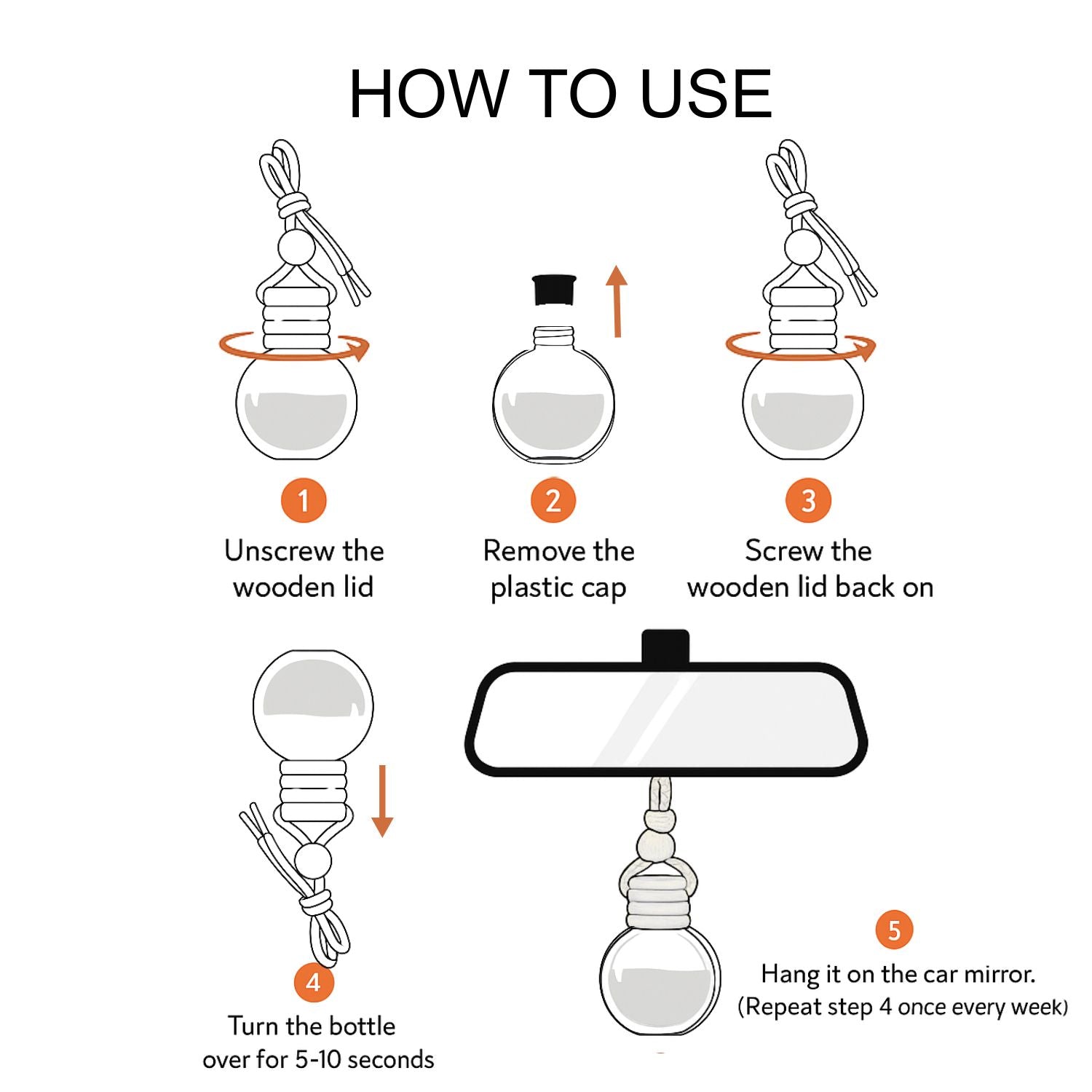 HOW TO USE

1
Unscrew the wooden lid

2
Remove the plastic cap

3
Screw the wooden lid back on

4
Turn the bottle over for 5-10 seconds

5
Hang it on the car mirror.
(Repeat step 4 once every week)