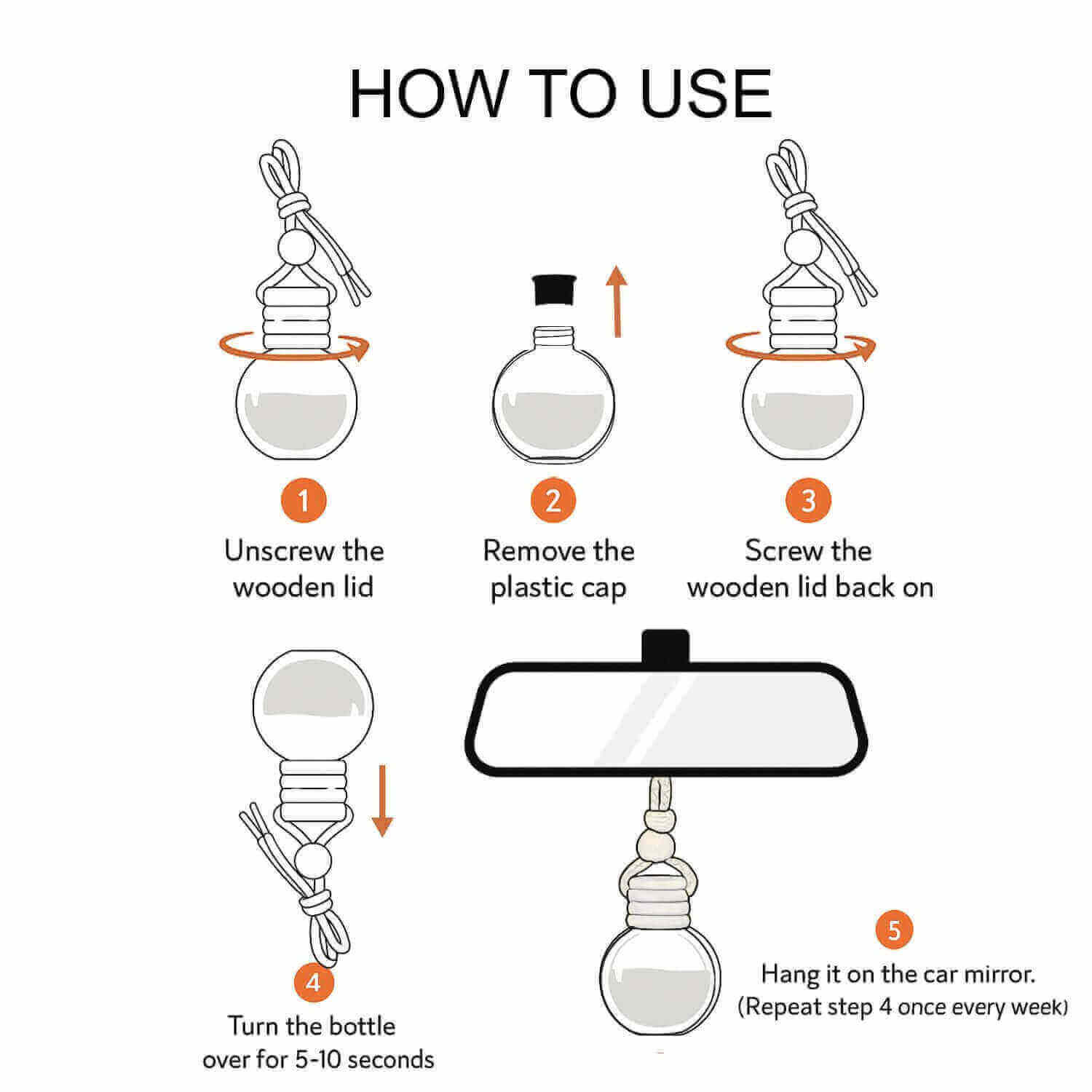 HOW TO USE

1
Unscrew the wooden lid

2
Remove the plastic cap

3
Screw the wooden lid back on

4
Turn the bottle over for 5-10 seconds

5
Hang it on the car mirror.
(Repeat step 4 once every week)