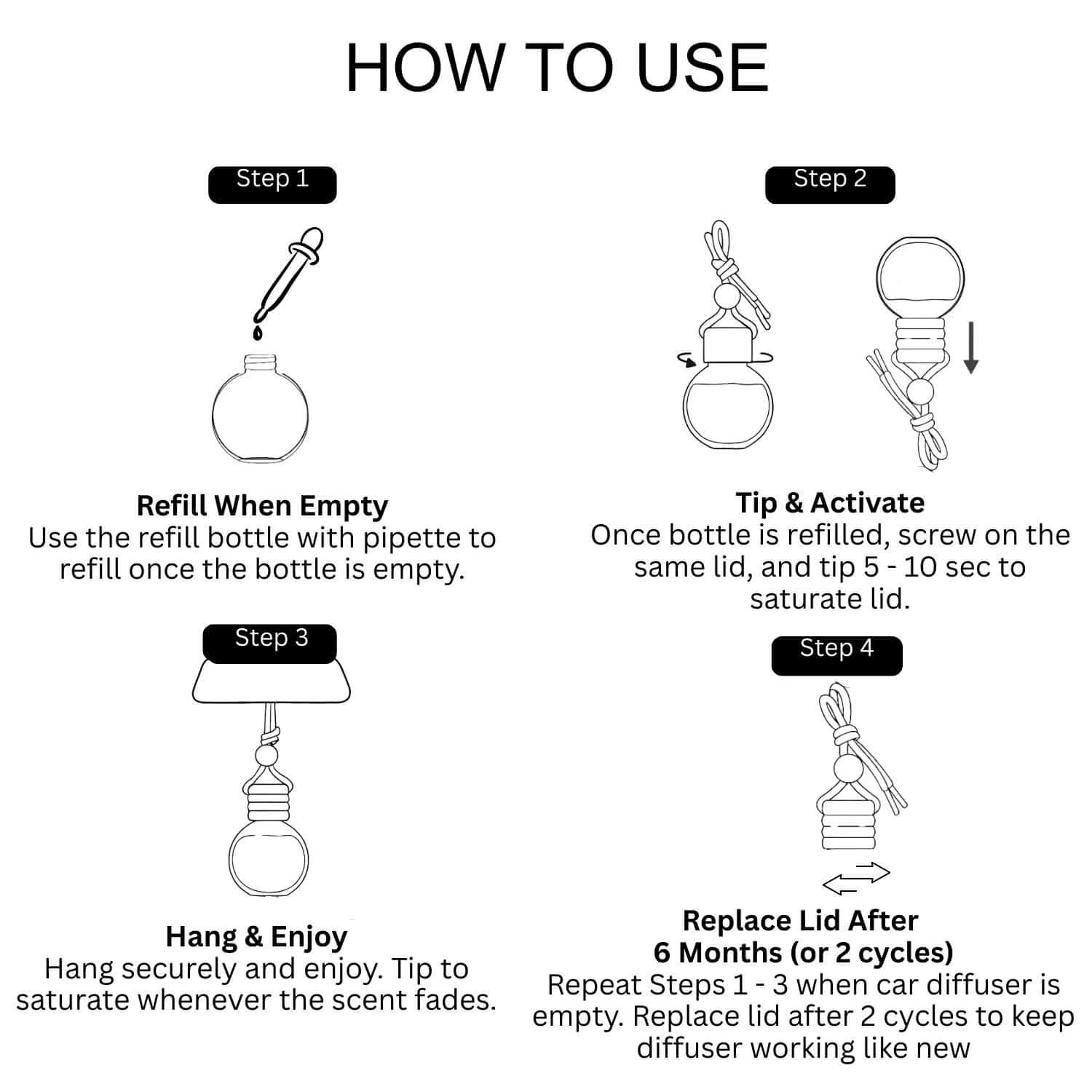 HOW TO USE

Step 1

Refill When Empty
Use the refill bottle with pipette to refill once the bottle is empty.

Step 2

Tip & Activate
Once bottle is refilled, screw on the same lid, and tip 5 - 10 sec to saturate lid.

Step 3

Hang & Enjoy
Hang securely and enjoy. Tip to saturate whenever the scent fades.

Step 4

Replace Lid After
6 Months (or 2 cycles)
Repeat Steps 1 - 3 when car diffuser is empty. Replace lid after 2 cycles to keep diffuser working like new