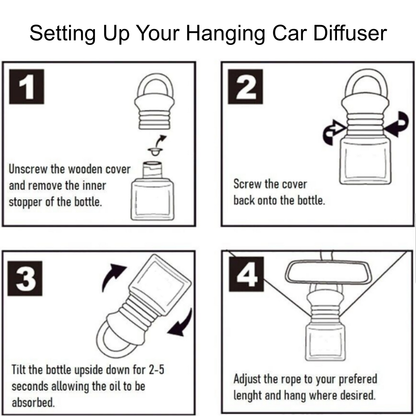 Setting Up Your Hanging Car Diffuser

1

Unscrew the wooden cover and remove the inner stopper of the bottle.

2

Screw the cover back onto the bottle.

3

Tilt the bottle upside down for 2-5 seconds allowing the oil to be absorbed.

4

Adjust the rope to your prefered lenght and hang where desired.