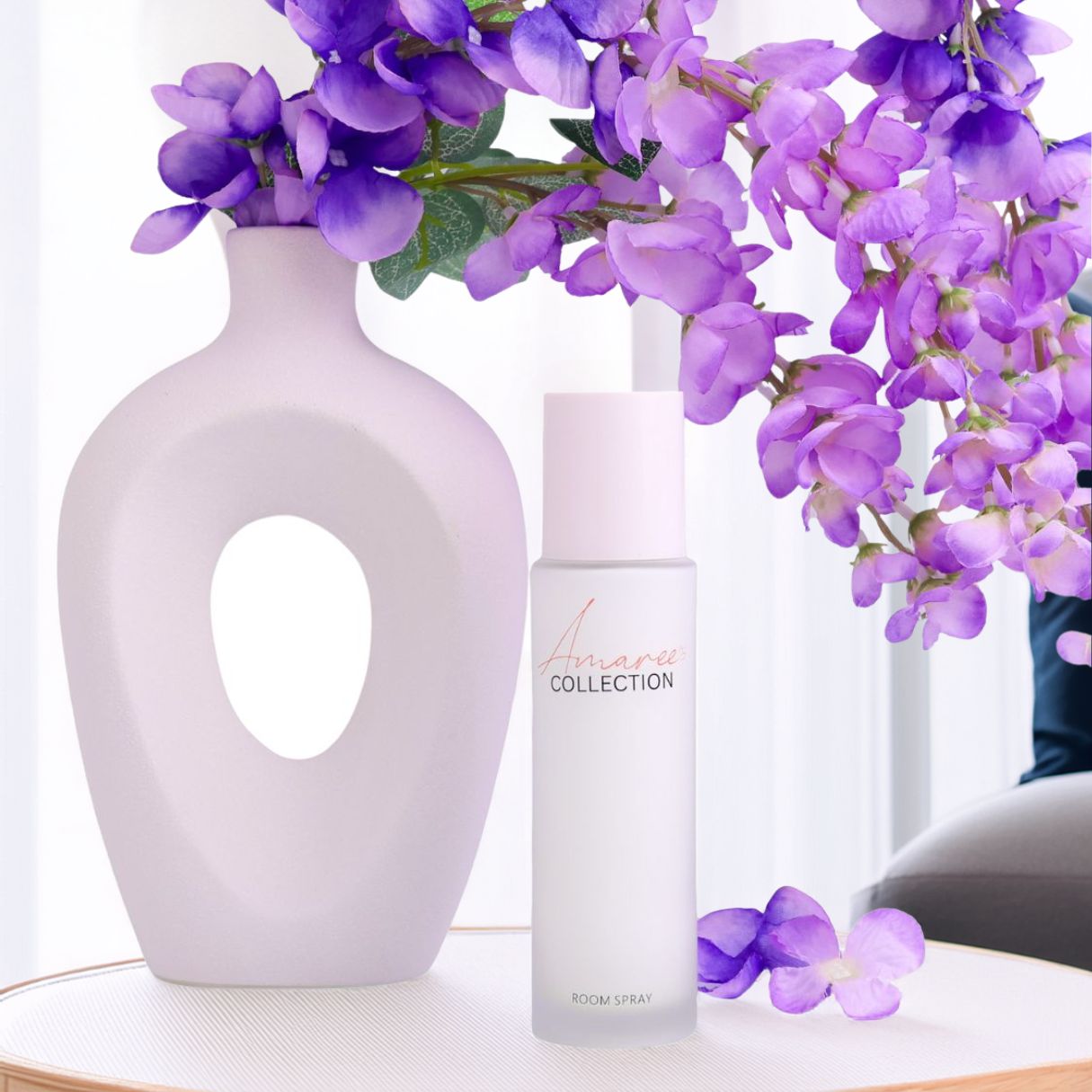 Amaree
COLLECTION

ROOM SPRAY