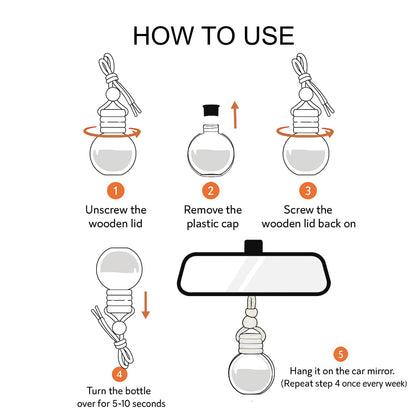 HOW TO USE

1
Unscrew the wooden lid

2
Remove the plastic cap

3
Screw the wooden lid back on

4
Turn the bottle over for 5-10 seconds

5
Hang it on the car mirror.
(Repeat step 4 once every week)