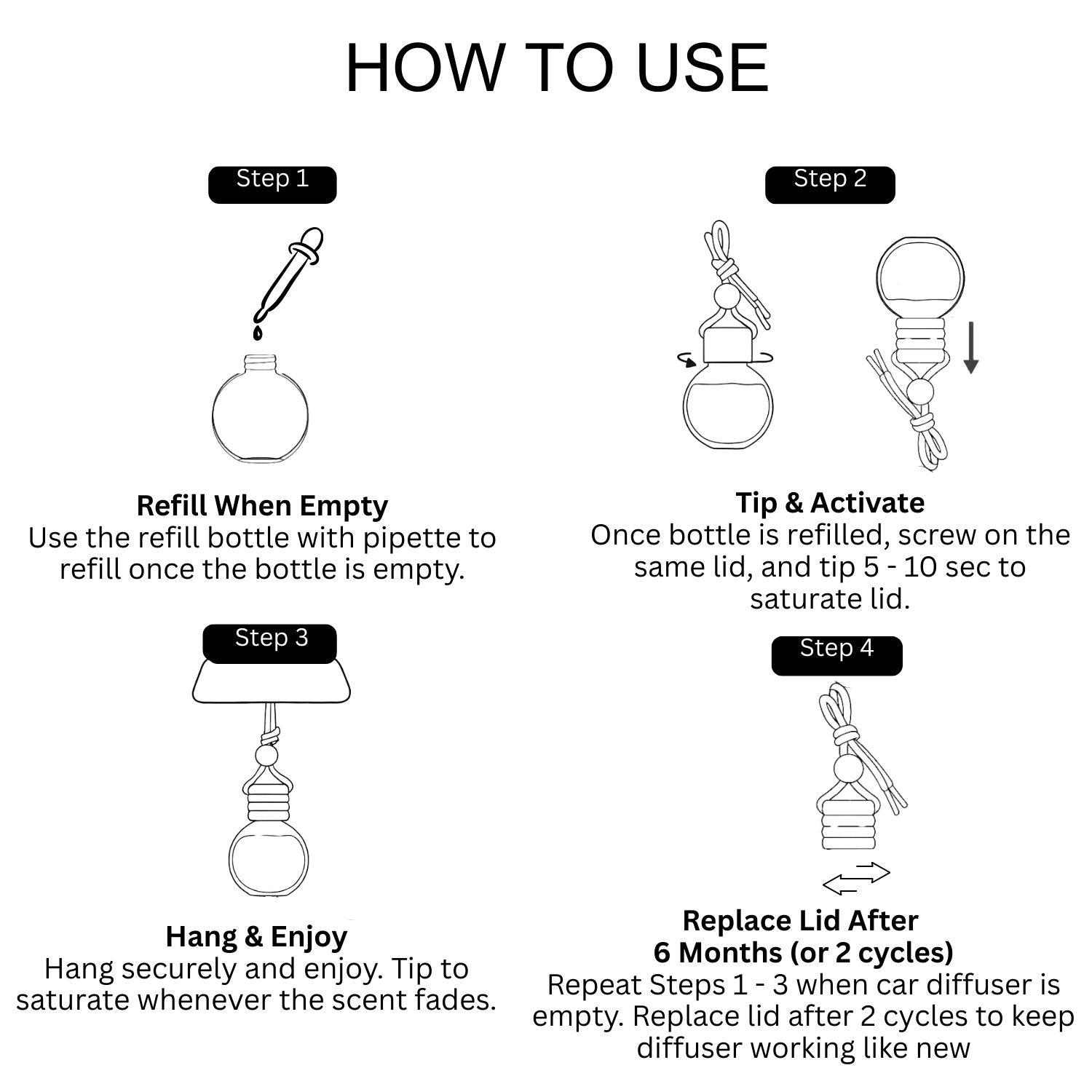 HOW TO USE

Step 1

Refill When Empty
Use the refill bottle with pipette to refill once the bottle is empty.

Step 2

Tip & Activate
Once bottle is refilled, screw on the same lid, and tip 5 - 10 sec to saturate lid.

Step 3

Hang & Enjoy
Hang securely and enjoy. Tip to saturate whenever the scent fades.

Step 4

Replace Lid After
6 Months (or 2 cycles)
Repeat Steps 1 - 3 when car diffuser is empty. Replace lid after 2 cycles to keep diffuser working like new